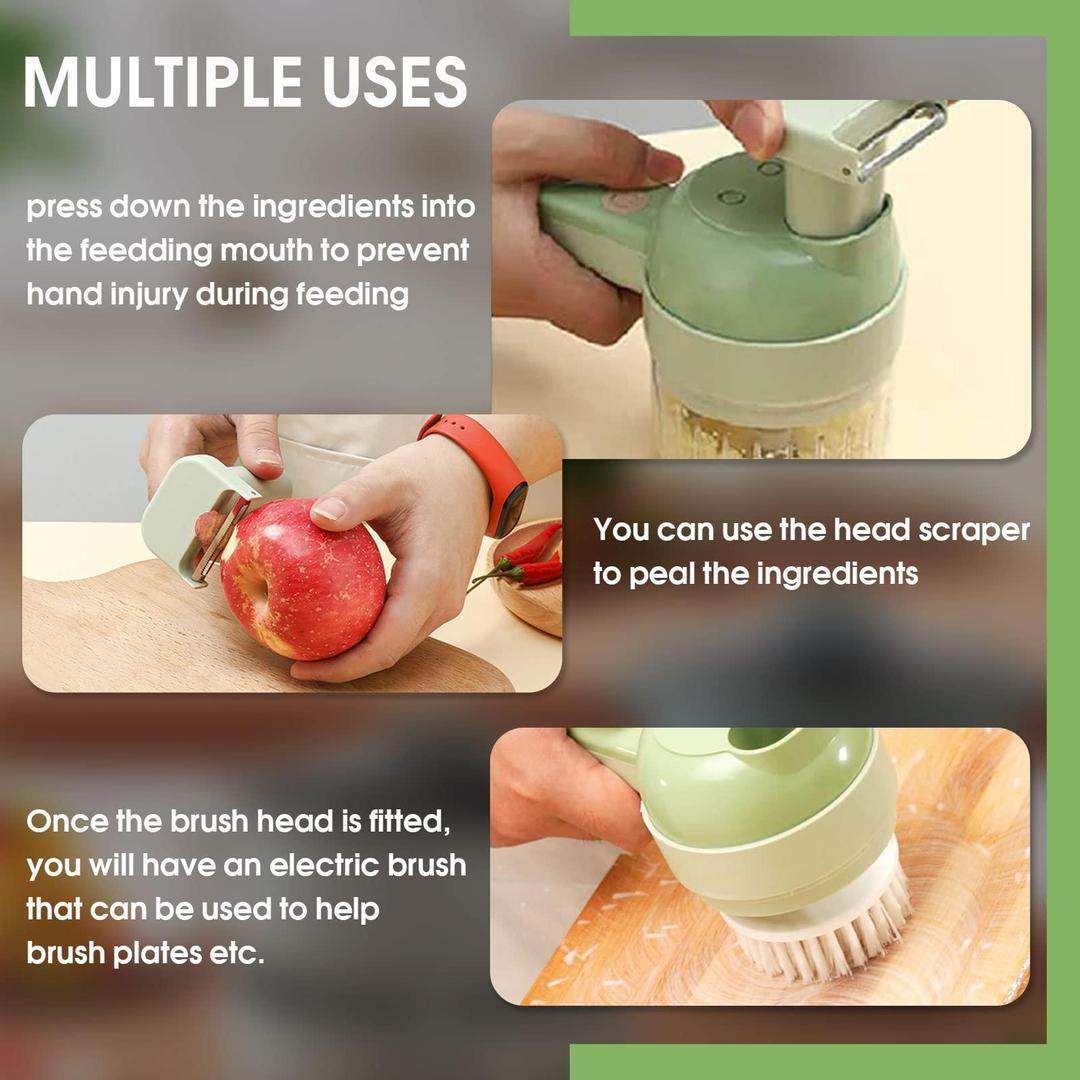 MULTIPLE USES

press down the ingredients into the feedding mouth to prevent hand injury during feeding

You can use the head scraper to peal the ingredients

Once the brush head is fitted, you will have an electric brush that can be used to help brush plates etc.