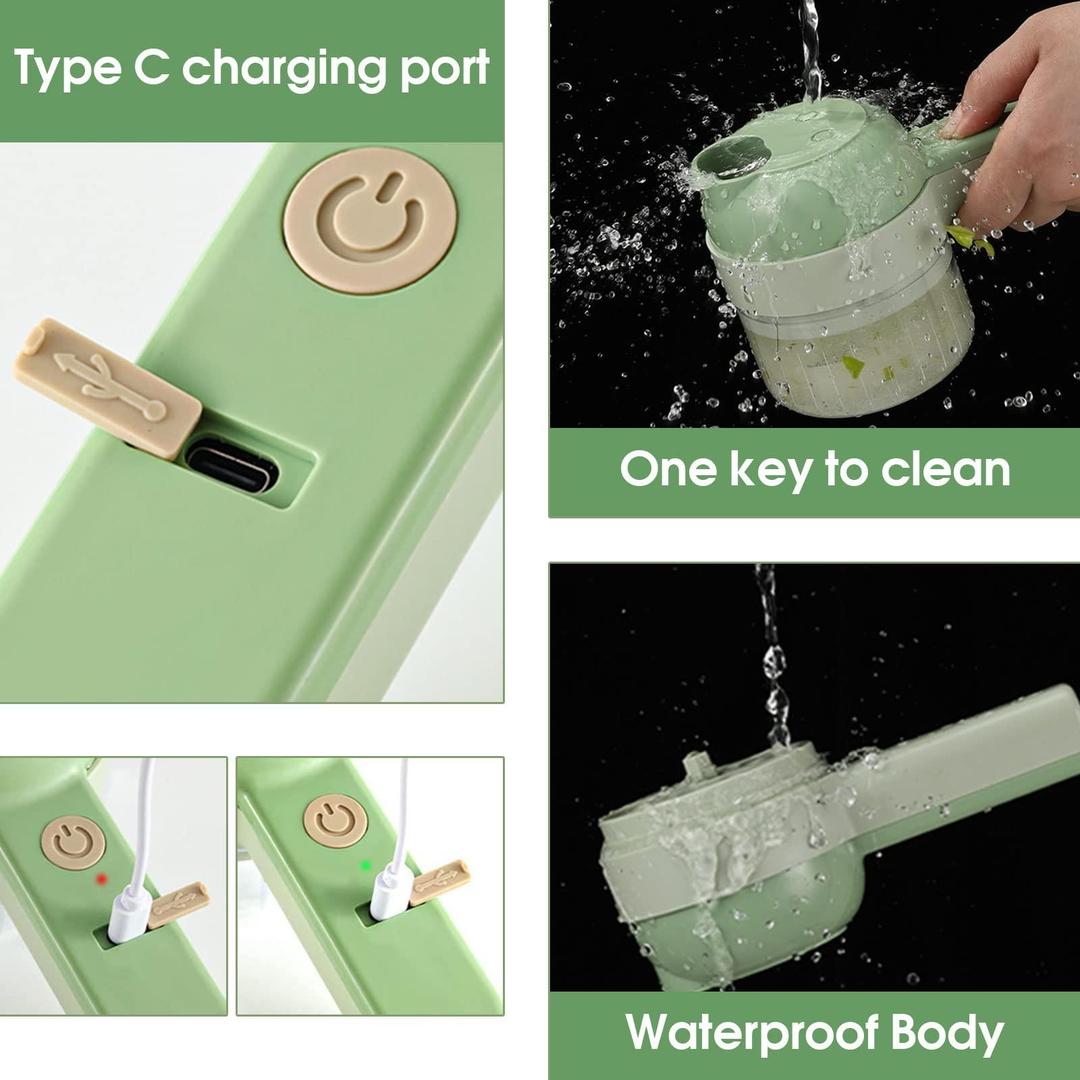 Type C charging port

One key to clean

Waterproof Body